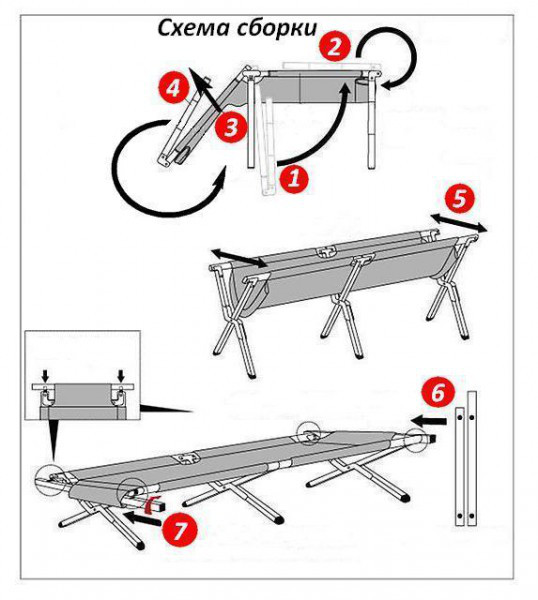 Схема сборки

2

4

3

1

5

6

7