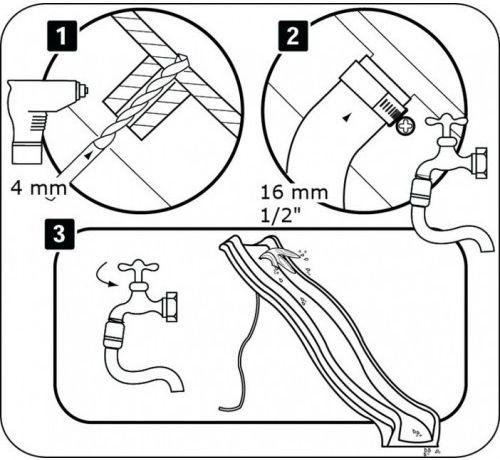 1

4 mm

2

16 mm
1/2"

3