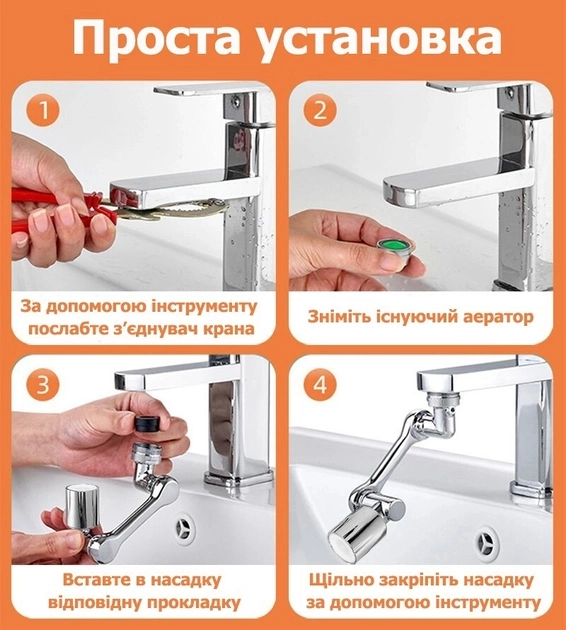 Проста установка

1

За допомогою інструменту послабте з'єднувач крана

2

Зніміть існуючий аератор

3

Вставте в насадку відповідну прокладку

4

Щільно закріпіть насадку за допомогою інструменту