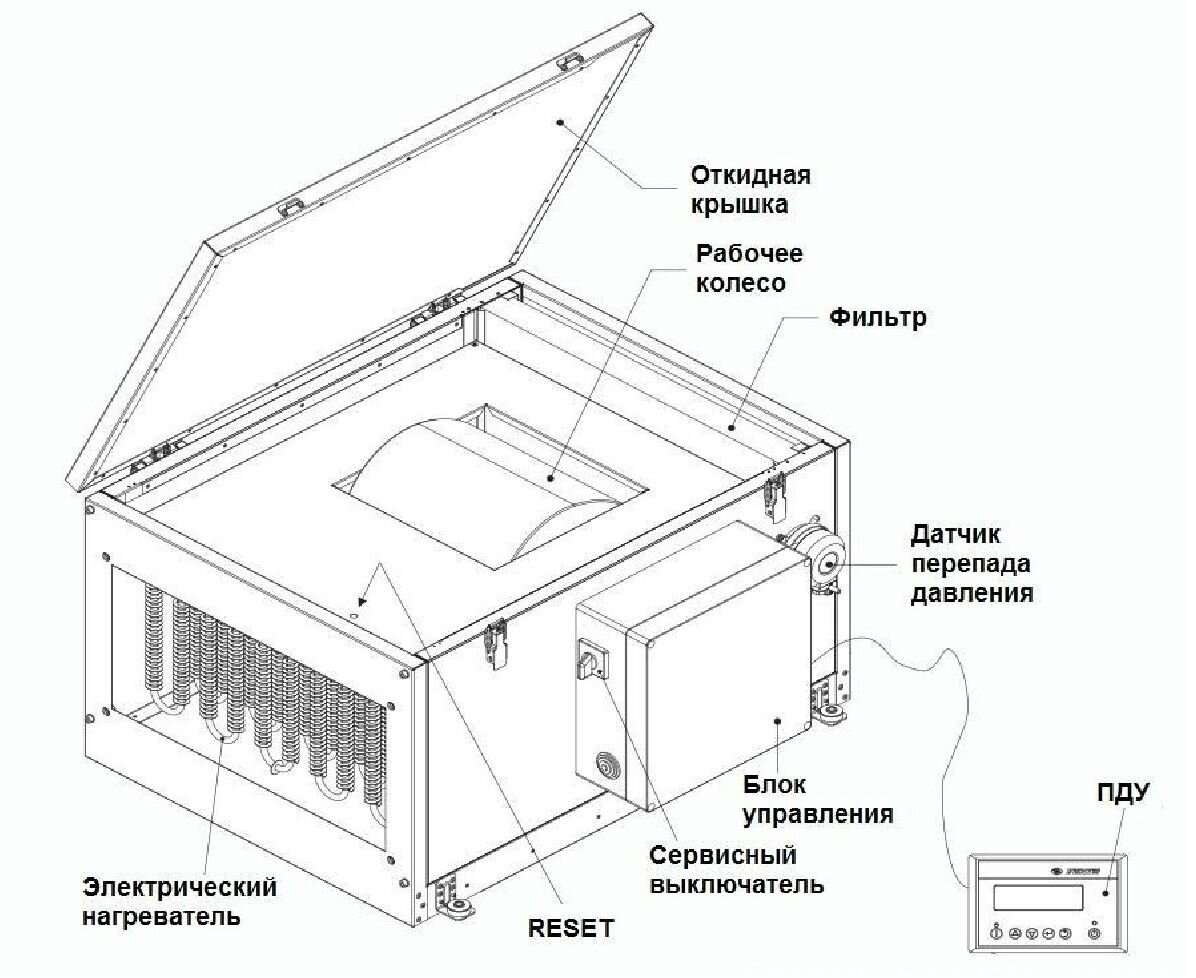 Откидная крышка

Рабочее колесо

Фильтр

Датчик перепада давления

Блок управления

ПДУ

Сервисный выключатель

Электрический нагреватель

RESET