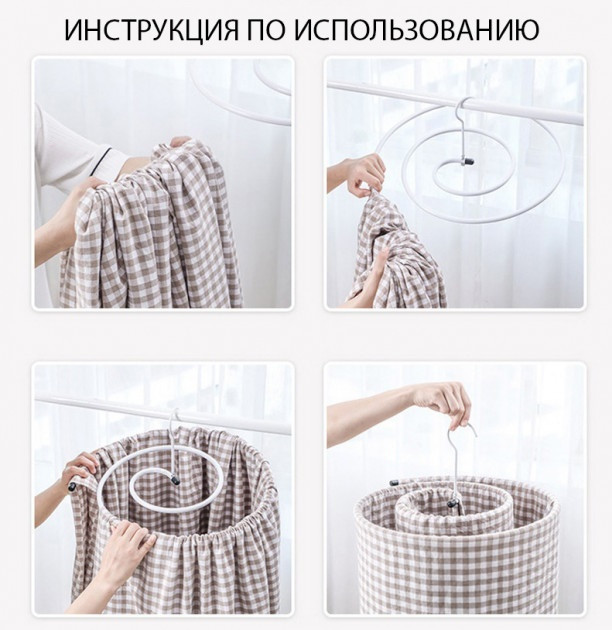 ИНСТРУКЦИЯ ПО ИСПОЛЬЗОВАНИЮ